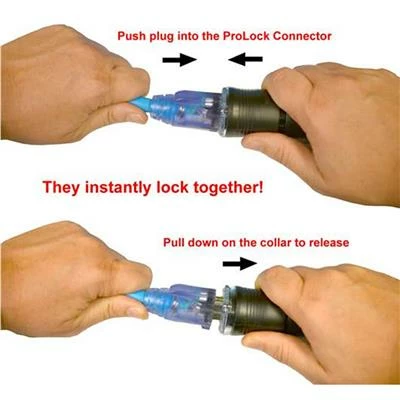 Push plug into the ProLock Connector

They instantly lock together!

Pull down on the collar to release